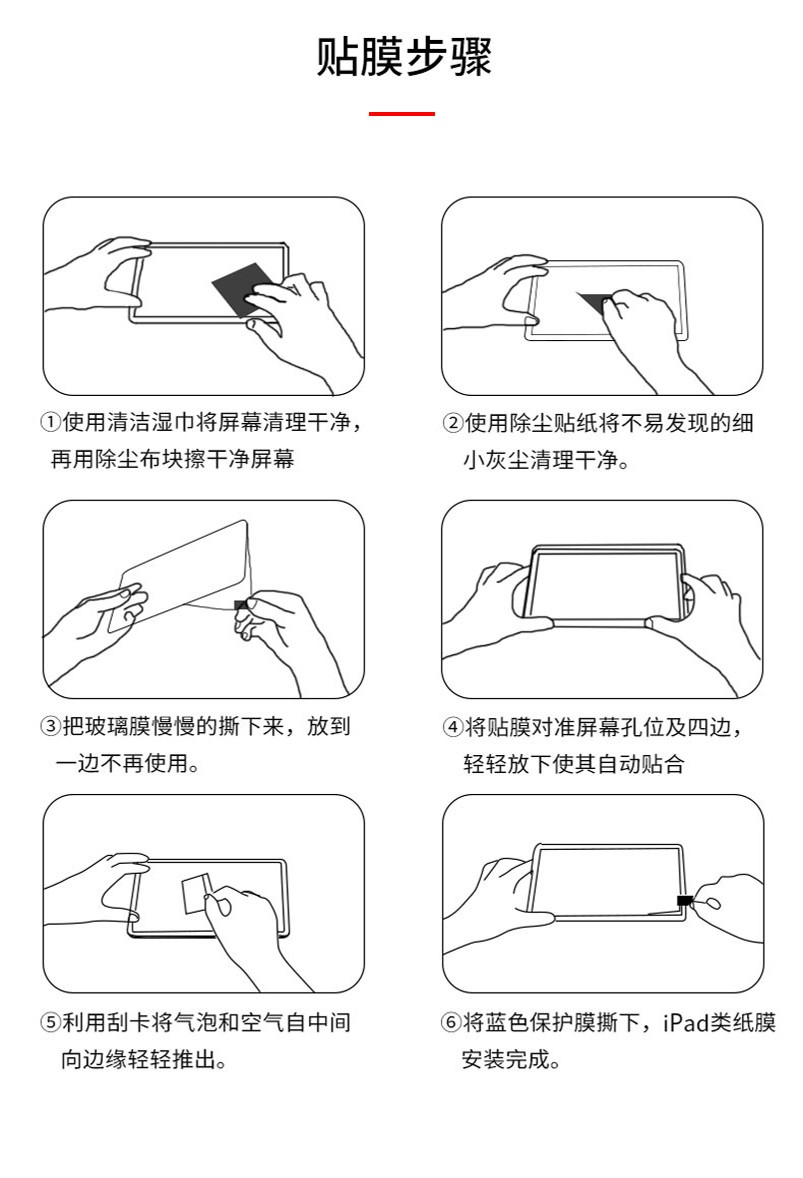 贴膜步骤

①使用清洁湿巾将屏幕清理干净，再用除尘布块擦干净屏幕

②使用除尘贴纸将不易发现的细小灰尘清理干净。

③把玻璃膜慢慢的撕下来，放到一边不再使用。

④将贴膜对准屏幕孔位及四边，轻轻放下使其自动贴合

⑤利用刮卡将气泡和空气自中间向边缘轻轻推出。

⑥将蓝色保护膜撕下，iPad类纸膜安装完成。