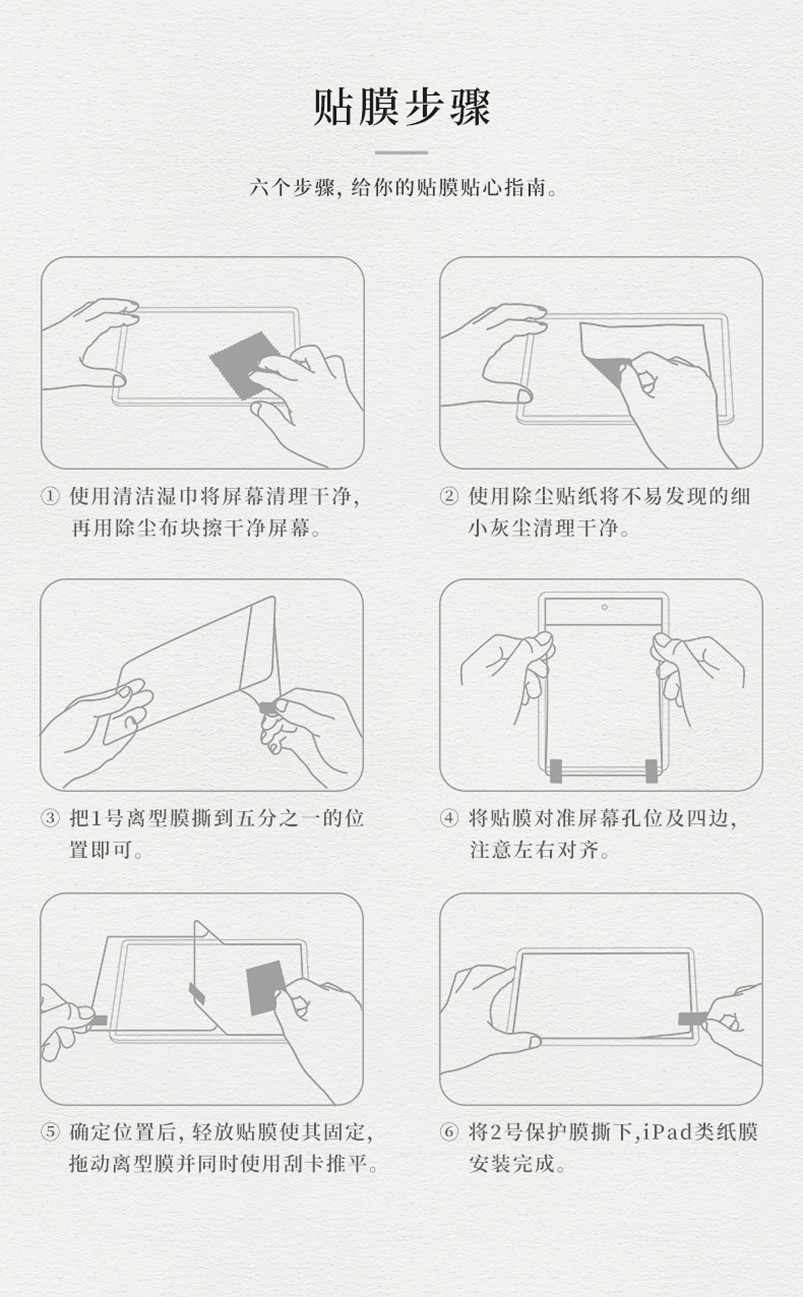 贴膜步骤

六个步骤，给你的贴膜贴心指南。

① 使用清洁湿巾将屏幕清理干净，再用除尘布块擦干净屏幕。

② 使用除尘贴纸将不易发现的细小灰尘清理干净。

③ 把1号离型膜撕到五分之一的位置即可。

④ 将贴膜对准屏幕孔位及四边，注意左右对齐。

⑤ 确定位置后，轻放贴膜使其固定，拖动离型膜并同时使用刮卡推平。

⑥ 将2号保护膜撕下，iPad类纸膜安装完成。